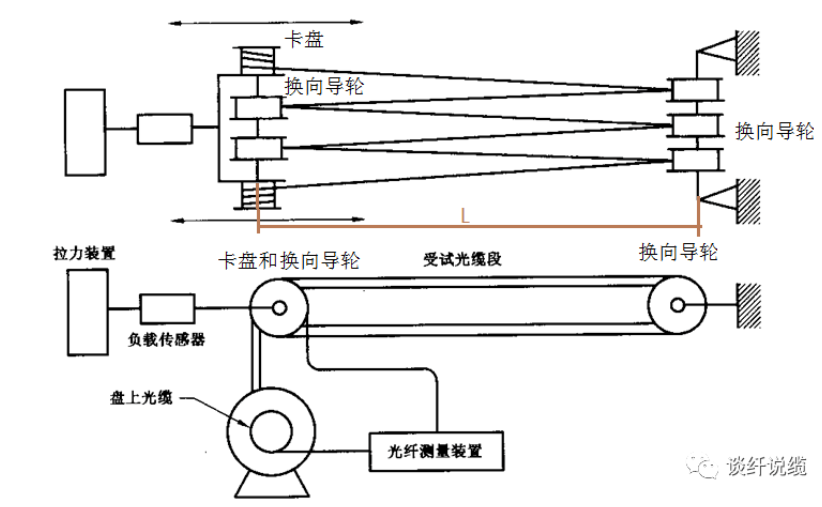 卡盘
换向导轮
换向导轮
L
拉力装置
卡盘和换向导轮
受试光缆段
换向导轮
负载传感器
盘上光缆
光纤测量装置
谈纤说缆